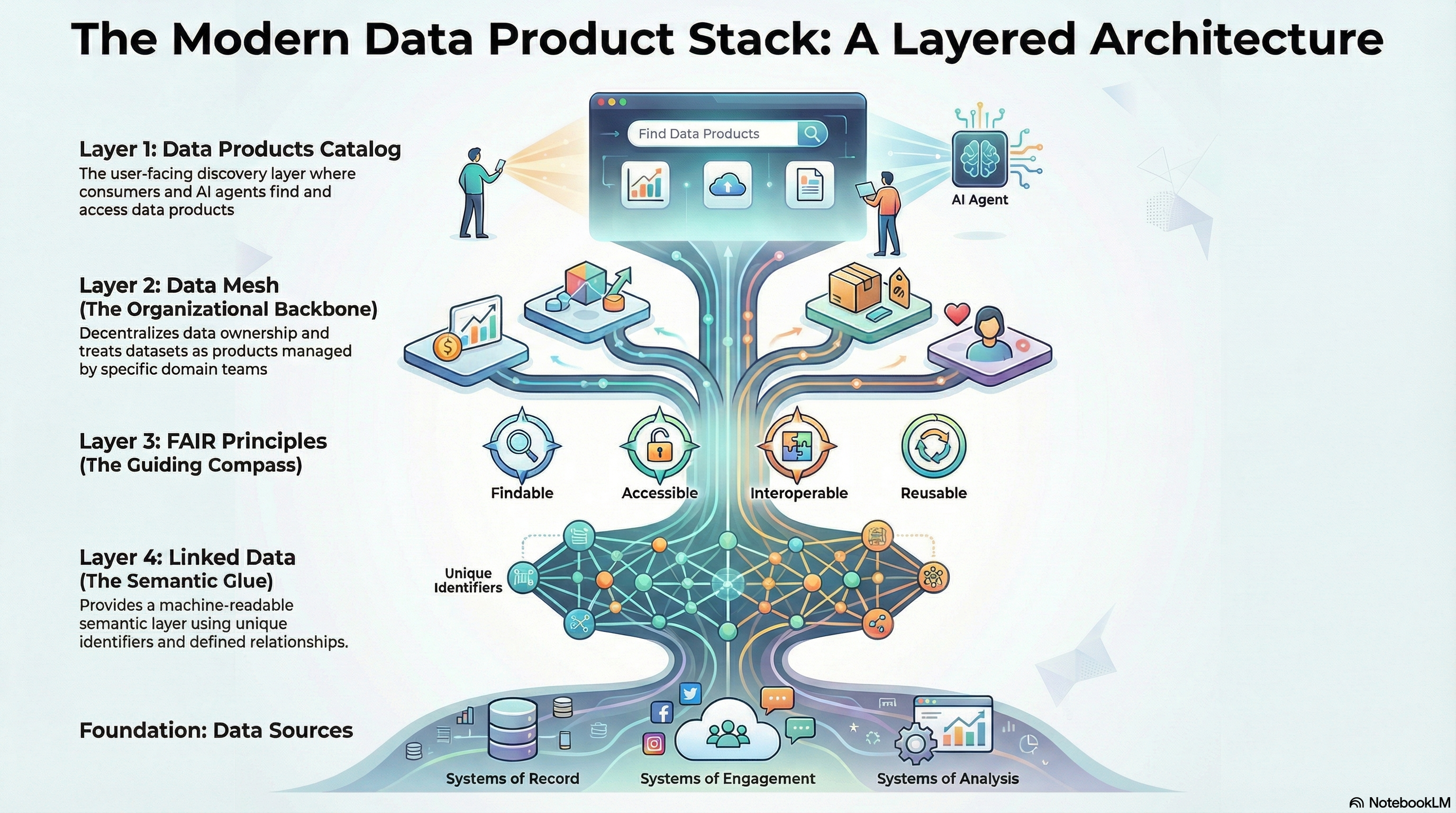 The Modern Data Product Stack: A Layered Architecture

Layer 1: Data Products Catalog
The user-facing discovery layer where consumers and AI agents find and access data products

Find Data Products

AI Agent

Layer 2: Data Mesh
(The Organizational Backbone)
Decentralizes data ownership and treats datasets as products managed by specific domain teams

Layer 3: FAIR Principles
(The Guiding Compass)

Findable
Accessible
Interoperable
Reusable

Layer 4: Linked Data
(The Semantic Glue)
Provides a machine-readable semantic layer using unique identifiers and defined relationships.

Unique Identifiers

Foundation: Data Sources

Systems of Record
Systems of Engagement
Systems of Analysis

NotebookLM