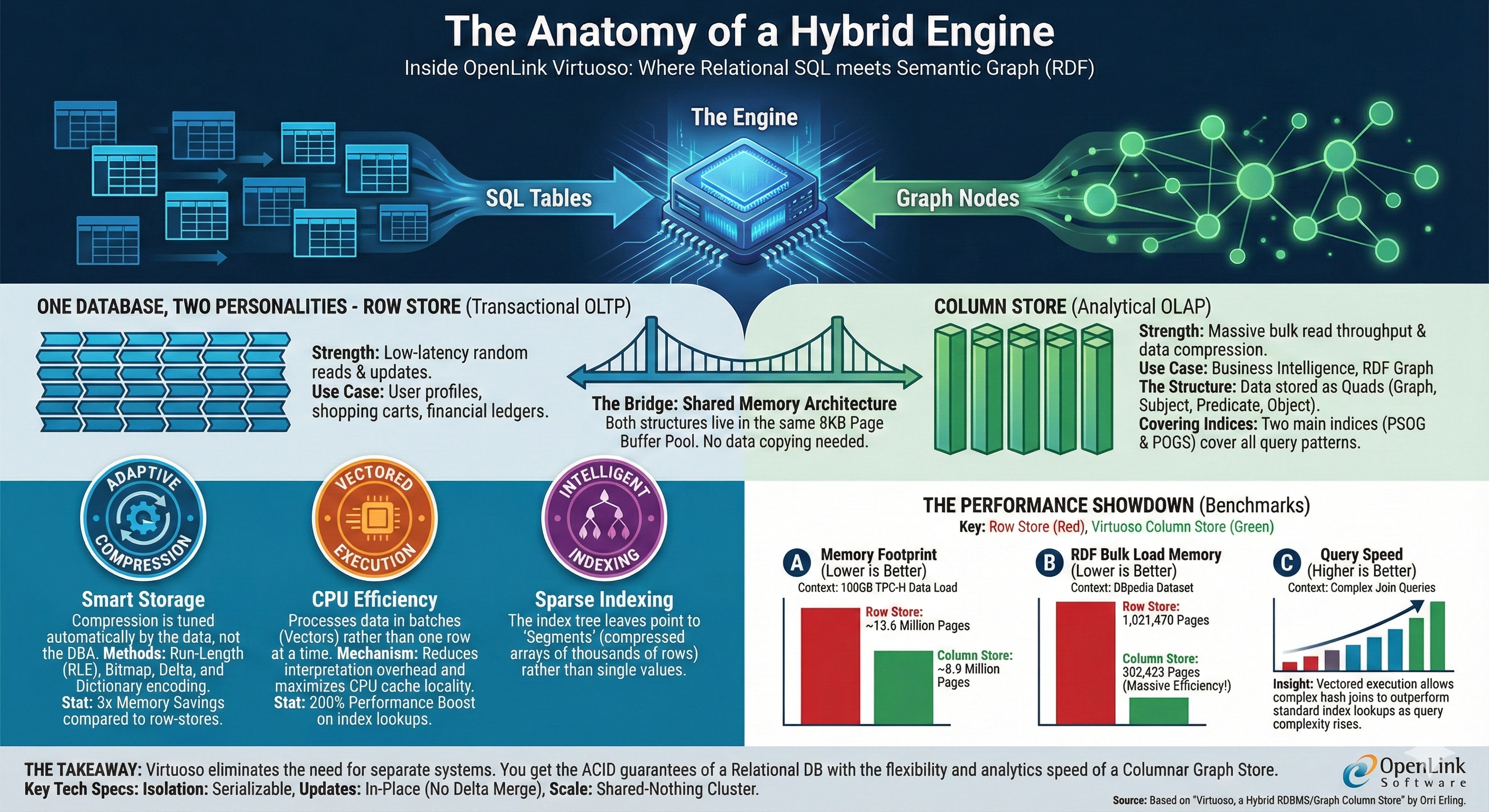 The Anatomy of a Hybrid Engine
Inside OpenLink Virtuoso: Where Relational SQL meets Semantic Graph (RDF)

The Engine

SQL Tables

Graph Nodes

ONE DATABASE, TWO PERSONALITIES - ROW STORE (Transactional OLTP)

Strength: Low-latency random reads & updates.
Use Case: User profiles, shopping carts, financial ledgers.

The Bridge: Shared Memory Architecture
Both structures live in the same 8KB Page Buffer Pool. No data copying needed.

COLUMN STORE (Analytical OLAP)

Strength: Massive bulk read throughput & data compression.
Use Case: Business Intelligence, RDF Graph
The Structure: Data stored as Quads (Graph, Subject, Predicate, Object).
Covering Indices: Two main indices (PSOG & POGS) cover all query patterns.

ADAPTIVE COMPRESSION

Smart Storage
Compression is tuned automatically by the data, not the DBA. Methods: Run-Length (RLE), Bitmap, Delta, and Dictionary encoding.
Stat: 3x Memory Savings compared to row-stores.

VECTORED EXECUTION

CPU Efficiency
Processes data in batches (Vectors) rather than one row at a time. Mechanism: Reduces interpretation overhead and maximizes CPU cache locality.
Stat: 200% Performance Boost on index lookups.

INTELLIGENT INDEXING

Sparse Indexing
The index tree leaves point to 'Segments' (compressed arrays of thousands of rows) rather than single values.

THE PERFORMANCE SHOWDOWN (Benchmarks)
Key: Row Store (Red), Virtuoso Column Store (Green)

A Memory Footprint (Lower is Better)
Context: 100GB TPC-H Data Load
Row Store: ~13.6 Million Pages
Column Store: ~8.9 Million Pages

B RDF Bulk Load Memory (Lower is Better)
Context: DBpedia Dataset
Row Store: 1,021,470 Pages
Column Store: 302,423 Pages (Massive Efficiency!)

C Query Speed (Higher is Better)
Context: Complex Join Queries
Insight: Vectored execution allows complex hash joins to outperform standard index lookups as query complexity rises.

THE TAKEAWAY: Virtuoso eliminates the need for separate systems. You get the ACID guarantees of a Relational DB with the flexibility and analytics speed of a Columnar Graph Store.
Key Tech Specs: Isolation: Serializable, Updates: In-Place (No Delta Merge), Scale: Shared-Nothing Cluster.

OpenLink Software

Source: Based on "Virtuoso, a Hybrid RDBMS/Graph Column Store" by Orri Erling.