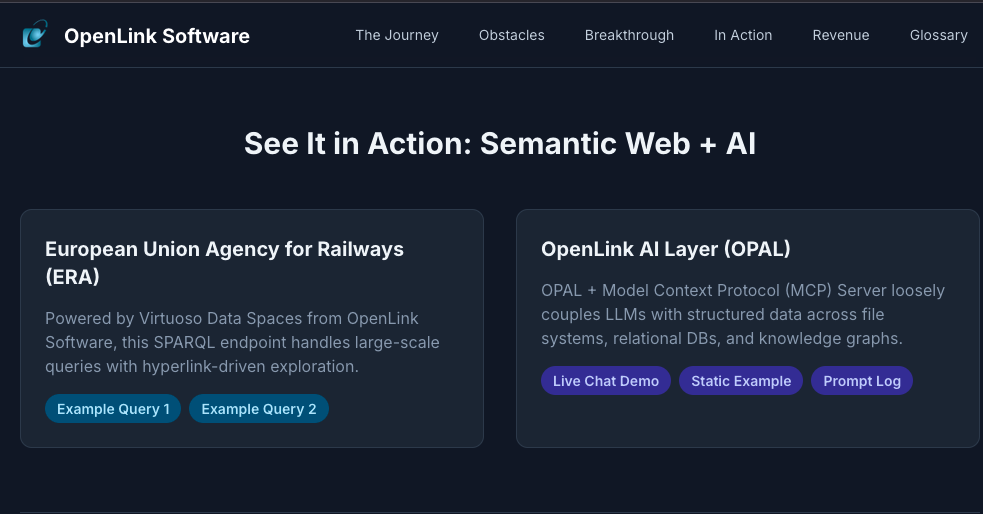 OpenLink Software

The Journey Obstacles Breakthrough In Action Revenue Glossary

See It in Action: Semantic Web + AI

European Union Agency for Railways (ERA)

Powered by Virtuoso Data Spaces from OpenLink Software, this SPARQL endpoint handles large-scale queries with hyperlink-driven exploration.

Example Query 1 Example Query 2

OpenLink AI Layer (OPAL)

OPAL + Model Context Protocol (MCP) Server loosely couples LLMs with structured data across file systems, relational DBs, and knowledge graphs.

Live Chat Demo Static Example Prompt Log