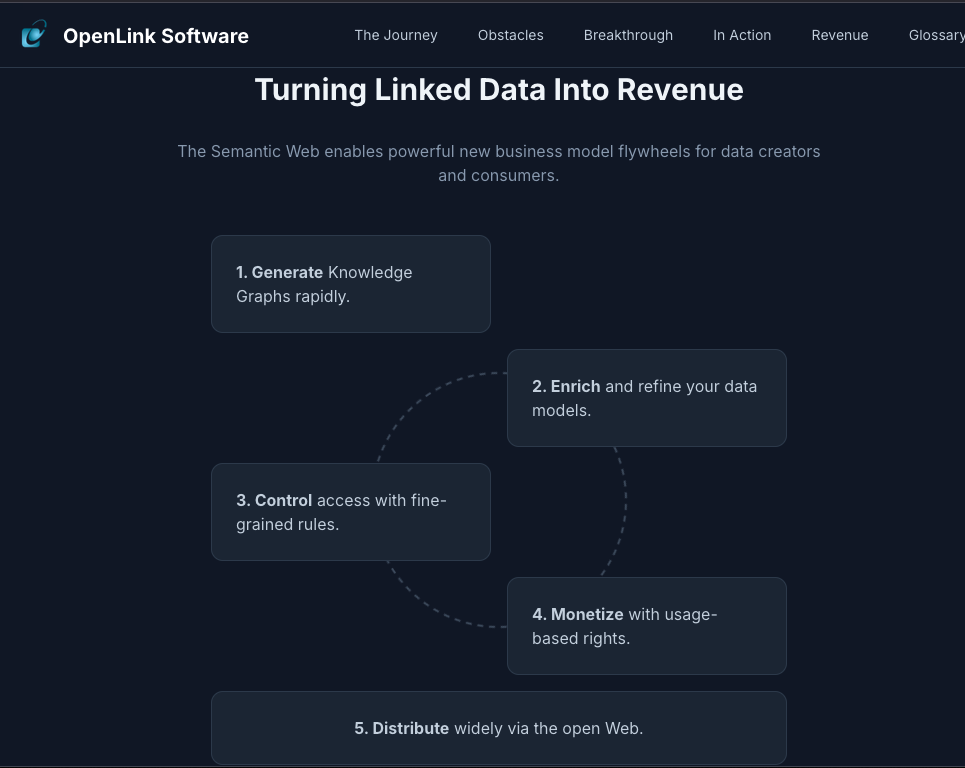 OpenLink Software

The Journey Obstacles Breakthrough In Action Revenue Glossary

Turning Linked Data Into Revenue

The Semantic Web enables powerful new business model flywheels for data creators and consumers.

1. Generate Knowledge Graphs rapidly.

2. Enrich and refine your data models.

3. Control access with fine-grained rules.

4. Monetize with usage-based rights.

5. Distribute widely via the open Web.